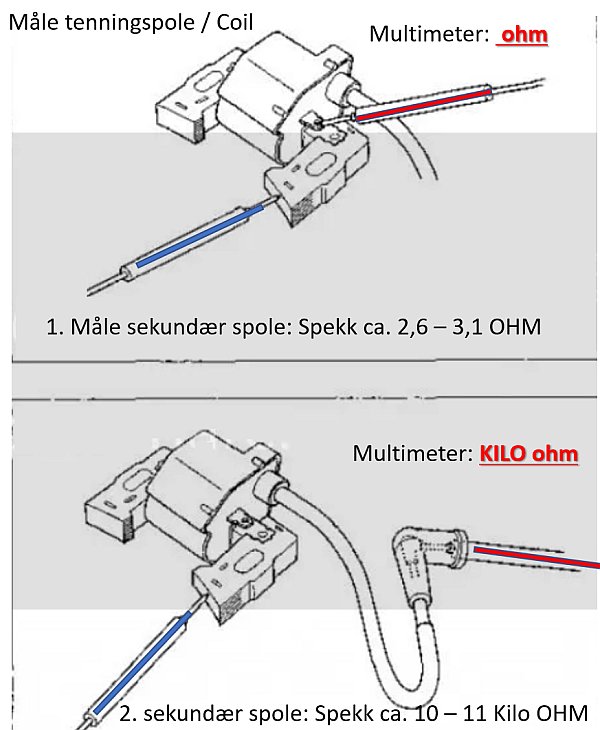 Måle tenningspole / Coil

Multimeter: ohm

1. Måle sekundær spole: Spekk ca. 2,6 – 3,1 OHM

Multimeter: KILO ohm

2. sekundær spole: Spekk ca. 10 – 11 Kilo OHM